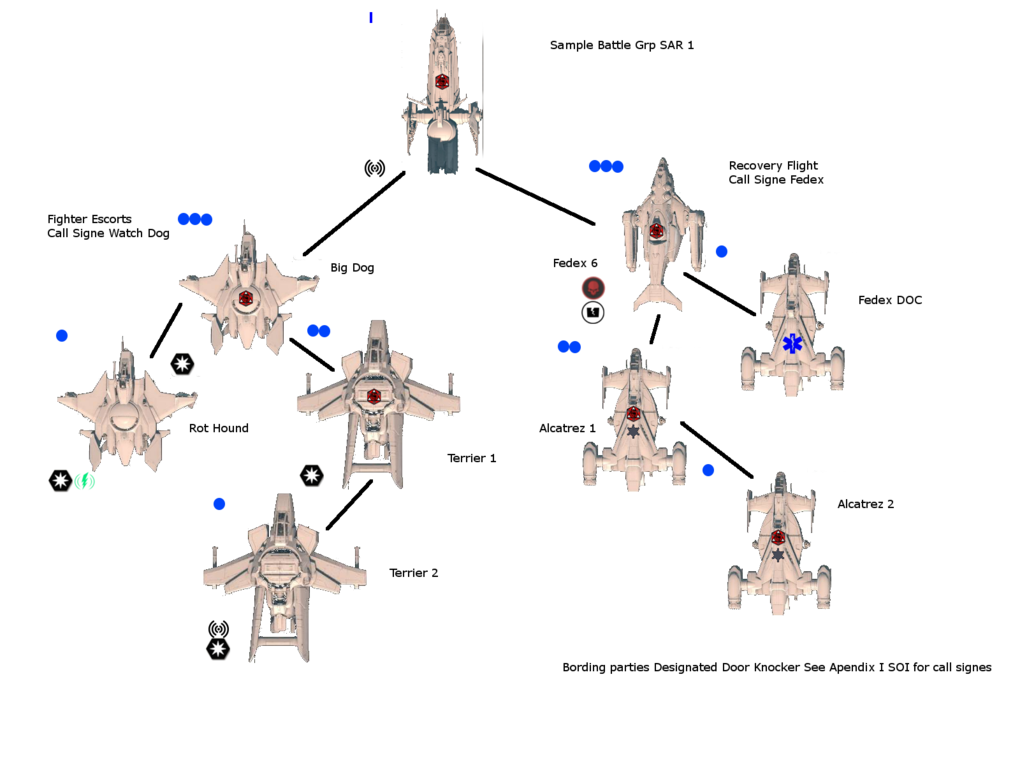 Sample Battle Grp SAR 1

Recovery Flight
Call Signe Fedex

Fighter Escorts
Call Signe Watch Dog

Big Dog

Fedex 6

Fedex DOC

Rot Hound

Terrier 1

Alcatrez 1

Alcatrez 2

Terrier 2

Bording parties Designated Door Knocker See Apendix I SOI for call signes