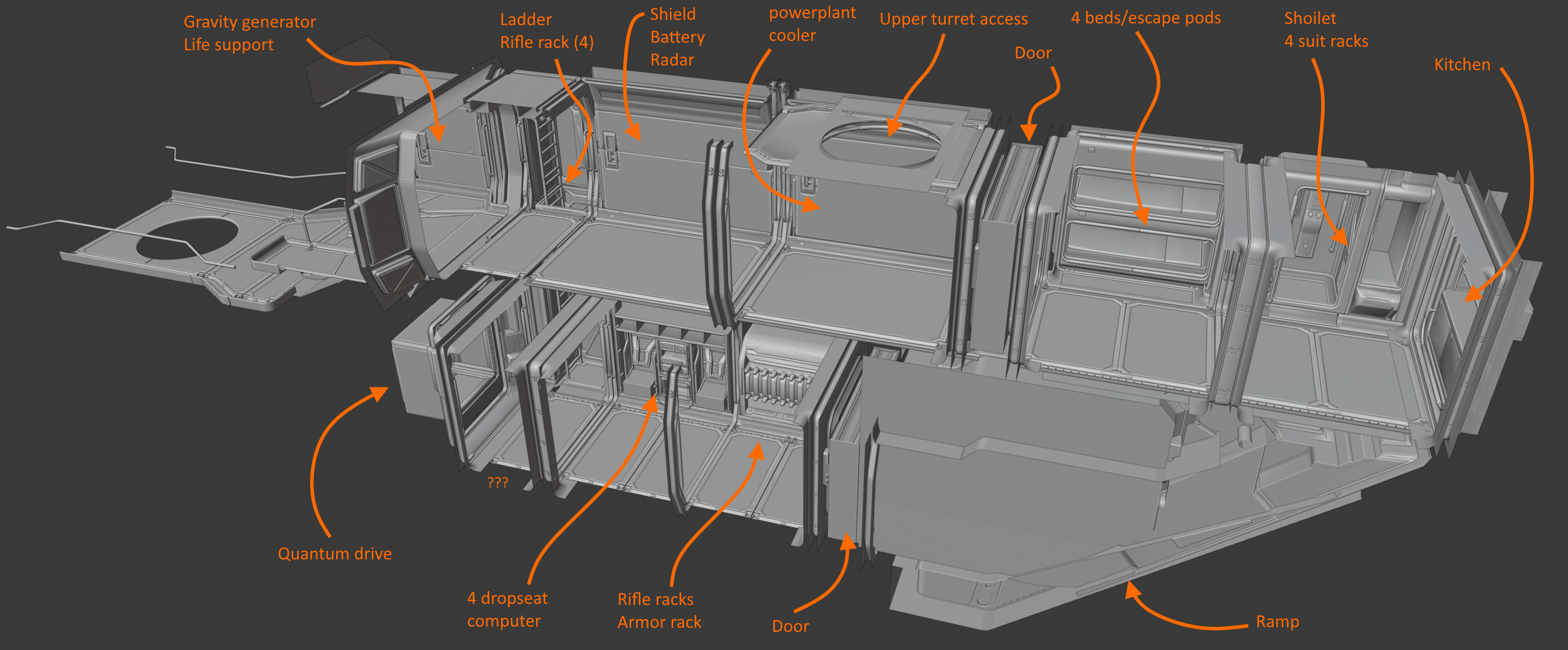 Gravity generator
Life support

Ladder
Rifle rack (4)

Shield
Battery
Radar

powerplant
cooler

Upper turret access

Door

4 beds/escape pods

Shoilet
4 suit racks

Kitchen

???

Quantum drive

4 dropseat
computer

Rifle racks
Armor rack

Door

Ramp